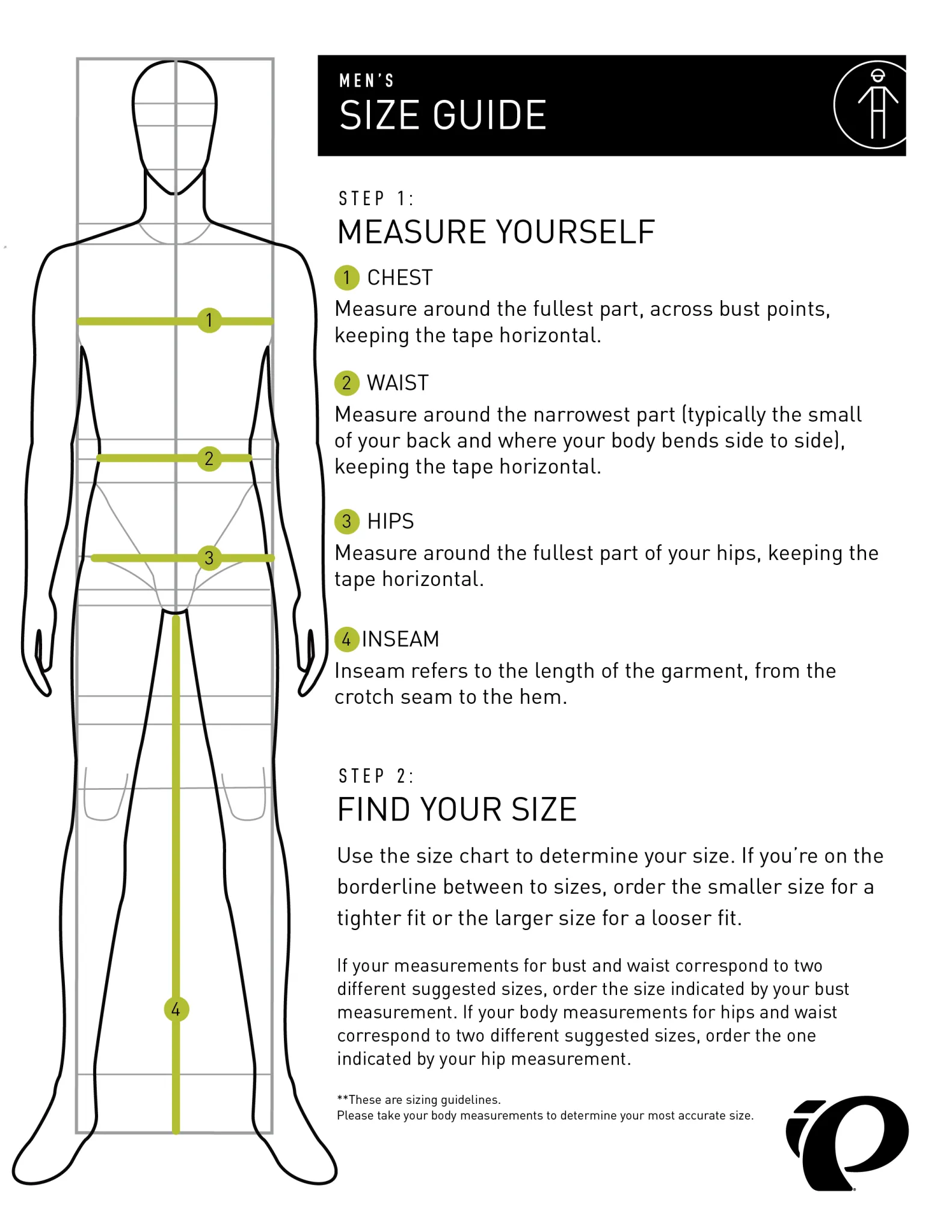 1
2
3
4

MEN'S
SIZE GUIDE

STEP 1:
MEASURE YOURSELF

1 CHEST
Measure around the fullest part, across bust points, keeping the tape horizontal.

2 WAIST
Measure around the narrowest part (typically the small of your back and where your body bends side to side), keeping the tape horizontal.

3 HIPS
Measure around the fullest part of your hips, keeping the tape horizontal.

4 INSEAM
Inseam refers to the length of the garment, from the crotch seam to the hem.

STEP 2:
FIND YOUR SIZE

Use the size chart to determine your size. If you're on the borderline between to sizes, order the smaller size for a tighter fit or the larger size for a looser fit.

If your measurements for bust and waist correspond to two different suggested sizes, order the size indicated by your bust measurement. If your body measurements for hips and waist correspond to two different suggested sizes, order the one indicated by your hip measurement.

**These are sizing guidelines.
Please take your body measurements to determine your most accurate size.