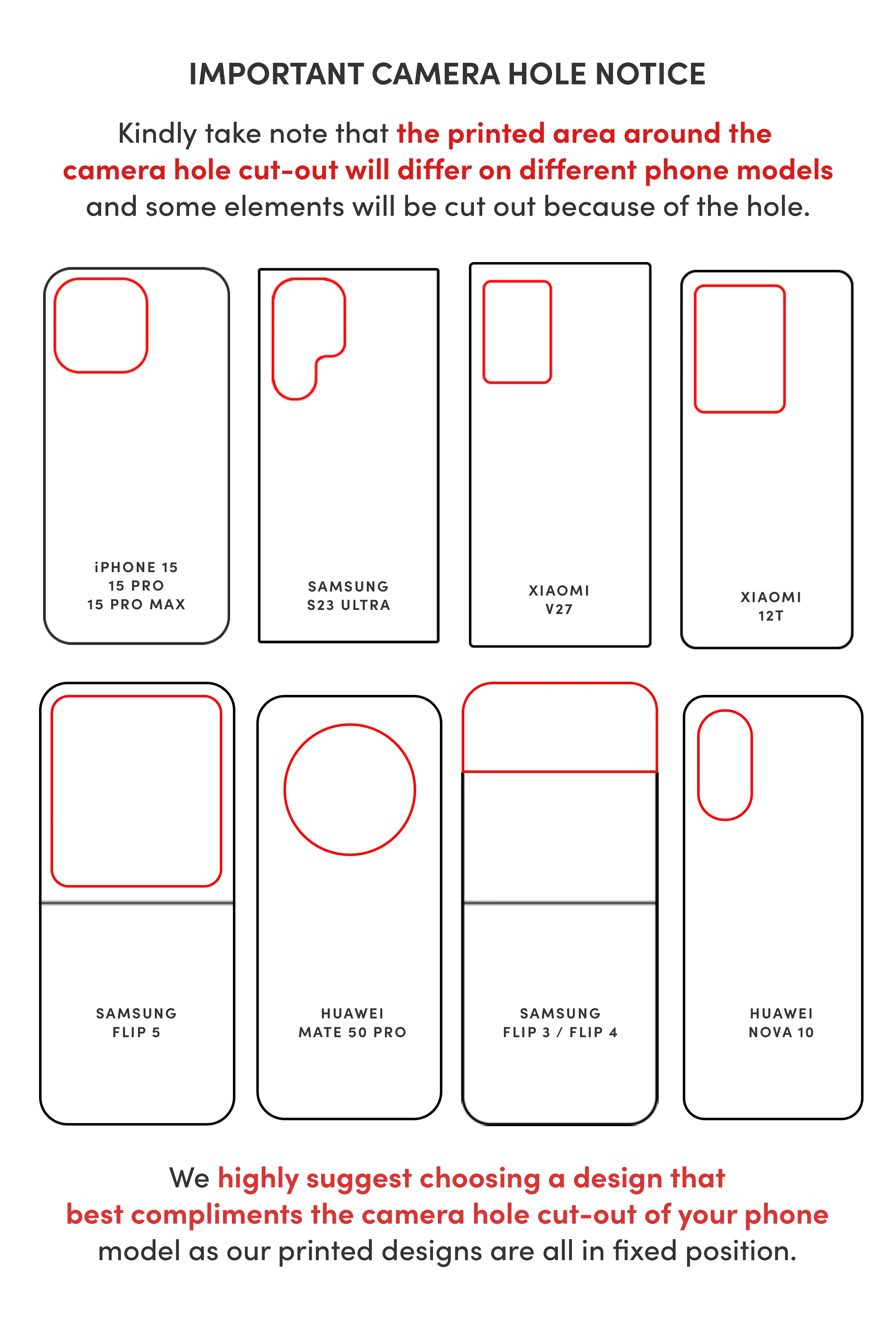 IMPORTANT CAMERA HOLE NOTICE

Kindly take note that the printed area around the camera hole cut-out will differ on different phone models and some elements will be cut out because of the hole.

iPHONE 15
15 PRO
15 PRO MAX

SAMSUNG
S23 ULTRA

XIAOMI
V27

XIAOMI
12T

SAMSUNG
FLIP 5

HUAWEI
MATE 50 PRO

SAMSUNG
FLIP 3 / FLIP 4

HUAWEI
NOVA 10

We highly suggest choosing a design that best compliments the camera hole cut-out of your phone model as our printed designs are all in fixed position.